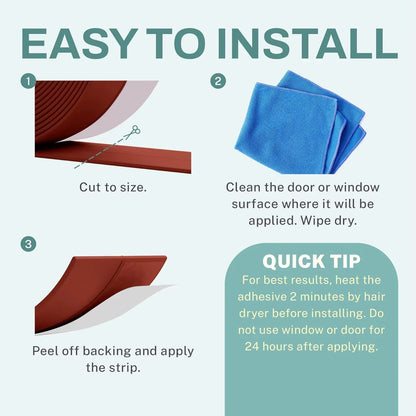 EASY TO INSTALL

1

Cut to size.

2

Clean the door or window surface where it will be applied. Wipe dry.

3

Peel off backing and apply the strip.

QUICK TIP

For best results, heat the adhesive 2 minutes by hair dryer before installing. Do not use window or door for 24 hours after applying.