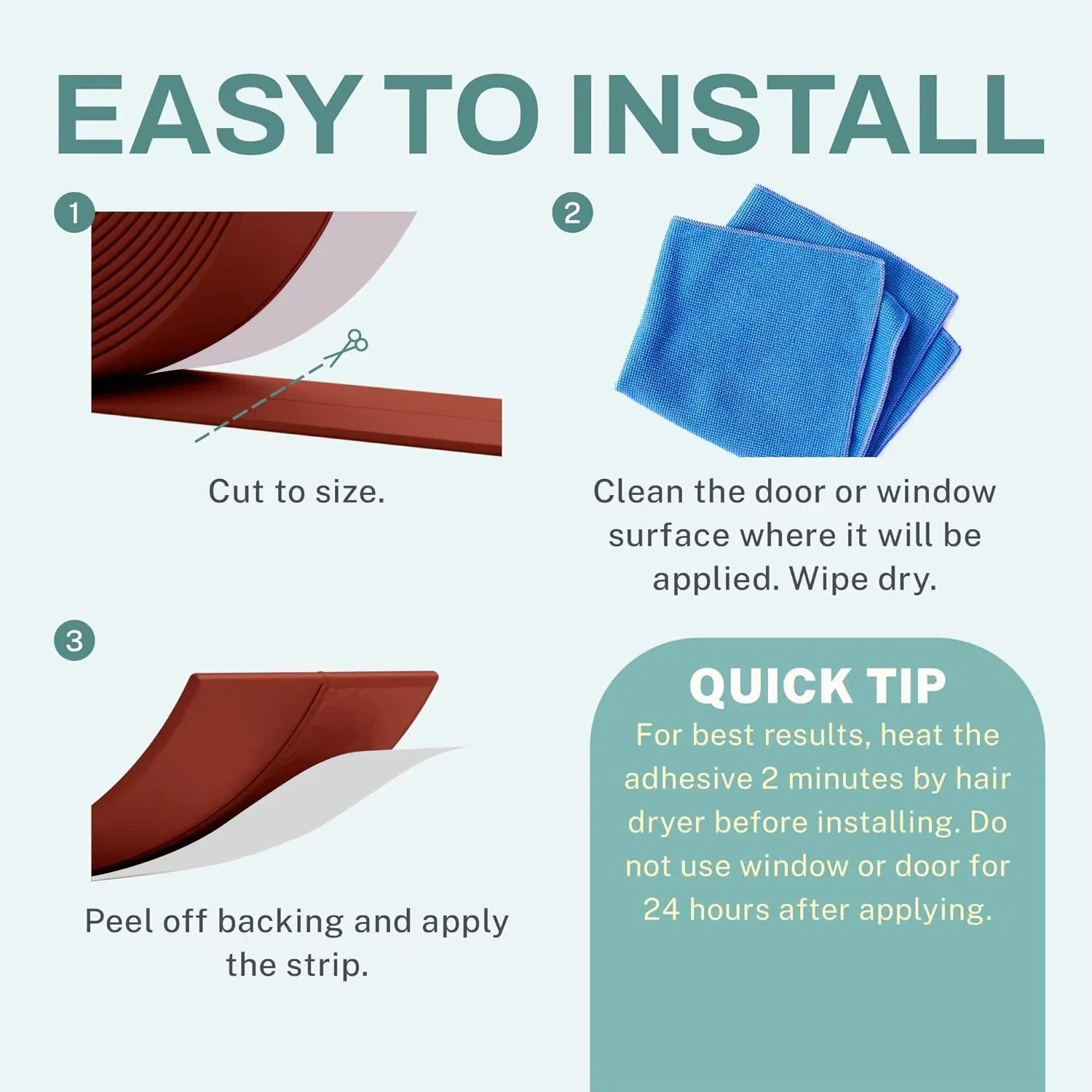 EASY TO INSTALL

1

Cut to size.

2

Clean the door or window surface where it will be applied. Wipe dry.

3

Peel off backing and apply the strip.

QUICK TIP

For best results, heat the adhesive 2 minutes by hair dryer before installing. Do not use window or door for 24 hours after applying.