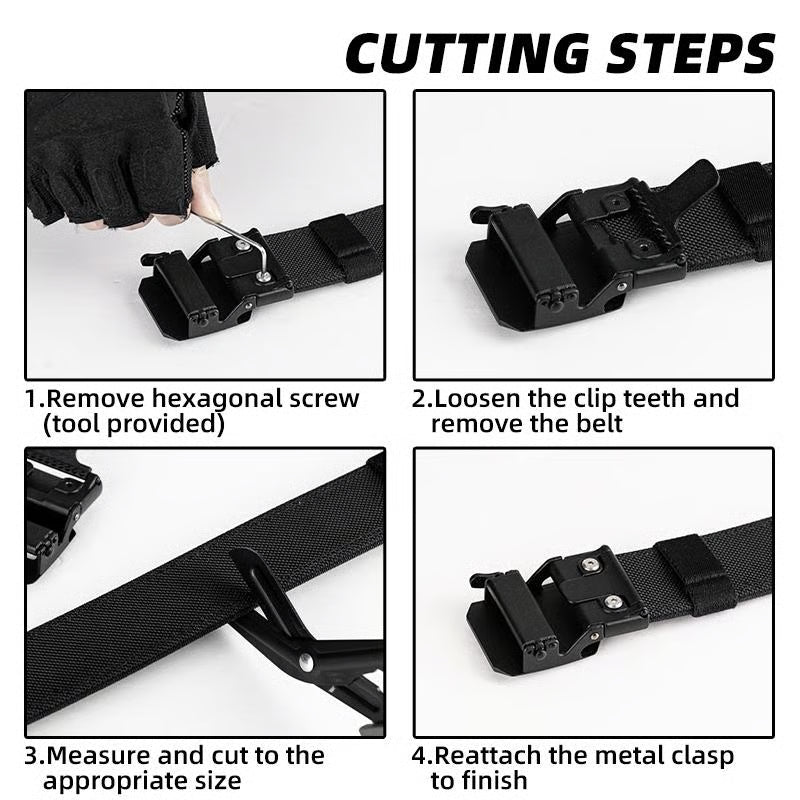 CUTTING STEPS

1.Remove hexagonal screw (tool provided)

2.Loosen the clip teeth and remove the belt

3.Measure and cut to the appropriate size

4.Reattach the metal clasp to finish